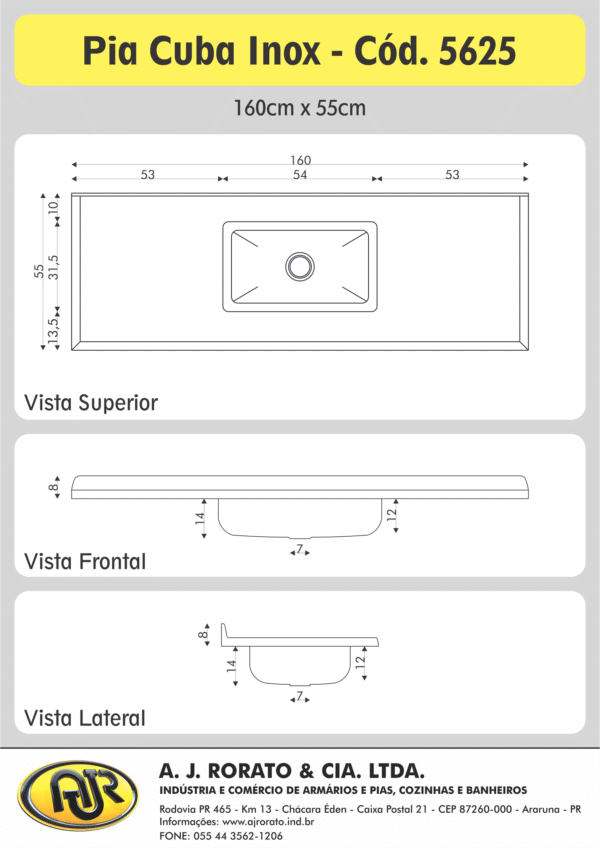 Pia Cuba Inox - Cód. 5625

160cm x 55cm

160
53
54
53
10
55
31,5
13,5

Vista Superior

8
14
12
7

Vista Frontal

8
14
12
7

Vista Lateral

AJR

A. J. RORATO & CIA. LTDA.
INDÚSTRIA E COMÉRCIO DE ARMÁRIOS E PIAS, COZINHAS E BANHEIROS
Rodovia PR 465 - Km 13 - Chácara Éden - Caixa Postal 21 - CEP 87260-000 - Araruna - PR
Informações: www.ajrorato.ind.br
FONE: 055 44 3562-1206