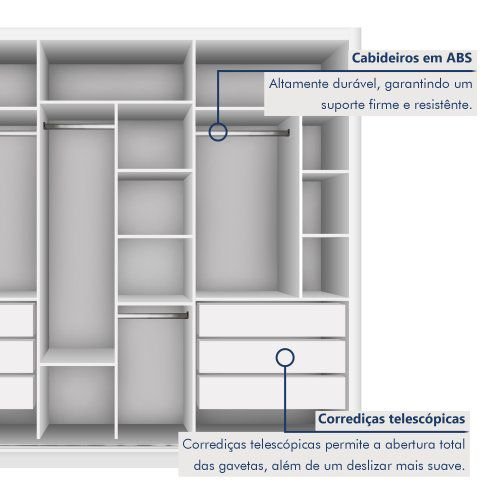 Cabideiros em ABS
Altamente durável, garantindo um suporte firme e resistênte.

Corrediças telescópicas
Corrediças telescópicas permite a abertura total das gavetas, além de um deslizar mais suave.