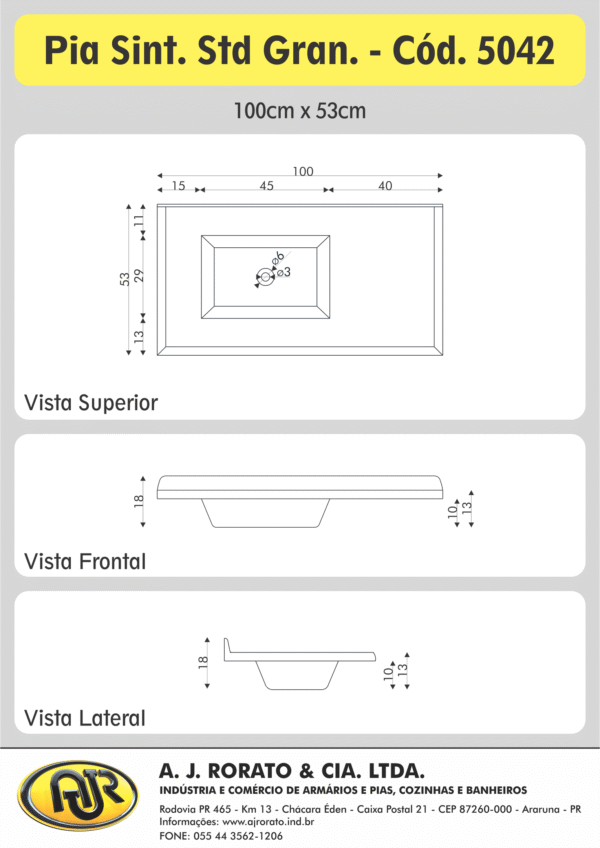 Pia Sint. Std Gran. - Cód. 5042

100cm x 53cm

100
15
45
40
53
11
29
13
⌀6
⌀3

Vista Superior

18
10
13

Vista Frontal

18
10
13

Vista Lateral

AJR

A. J. RORATO & CIA. LTDA.

INDÚSTRIA E COMÉRCIO DE ARMÁRIOS E PIAS, COZINHAS E BANHEIROS

Rodovia PR 465 - Km 13 - Chácara Éden - Caixa Postal 21 - CEP 87260-000 - Araruna - PR
Informações: www.ajrorato.ind.br
FONE: 055 44 3562-1206