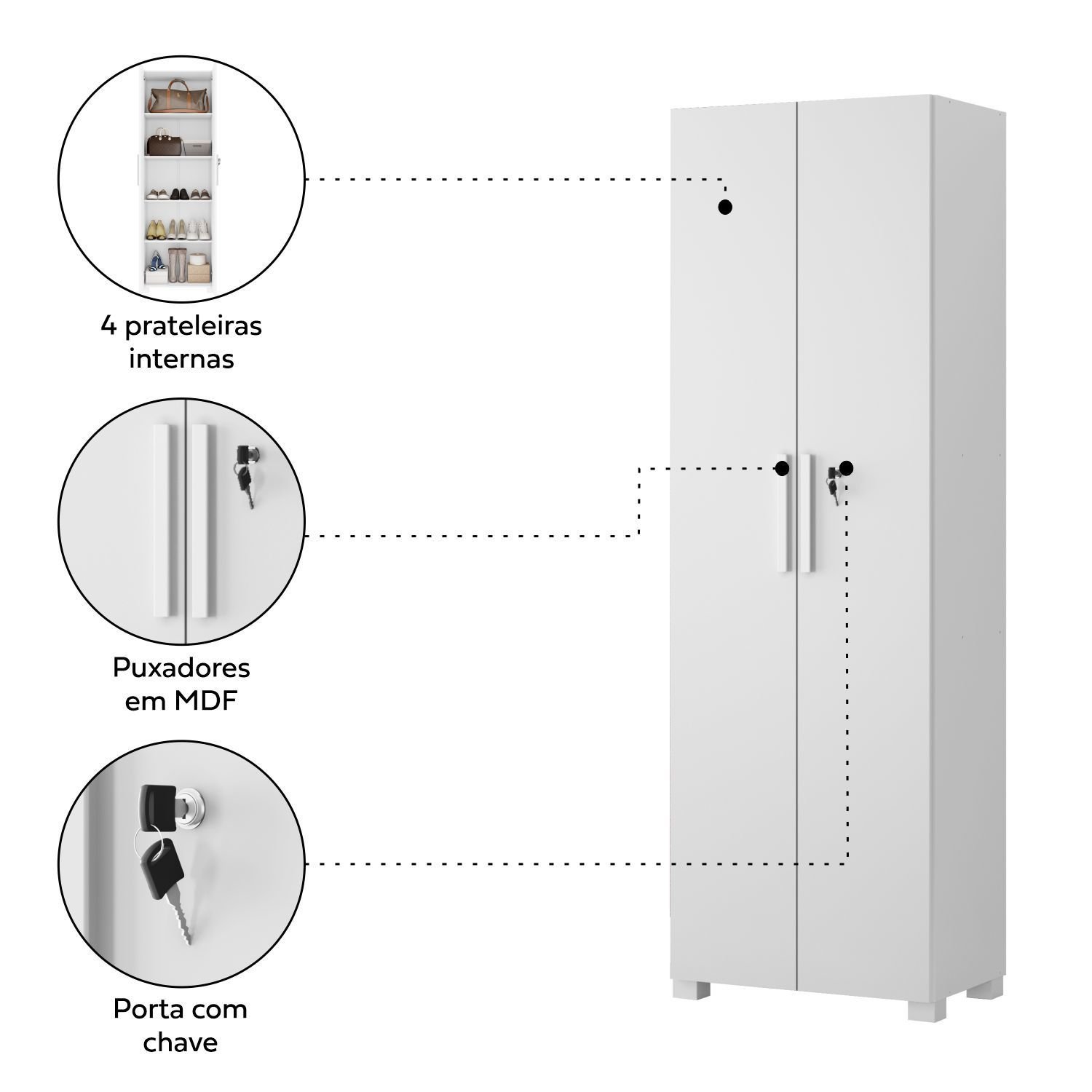 4 prateleiras internas

Puxadores em MDF

Porta com chave