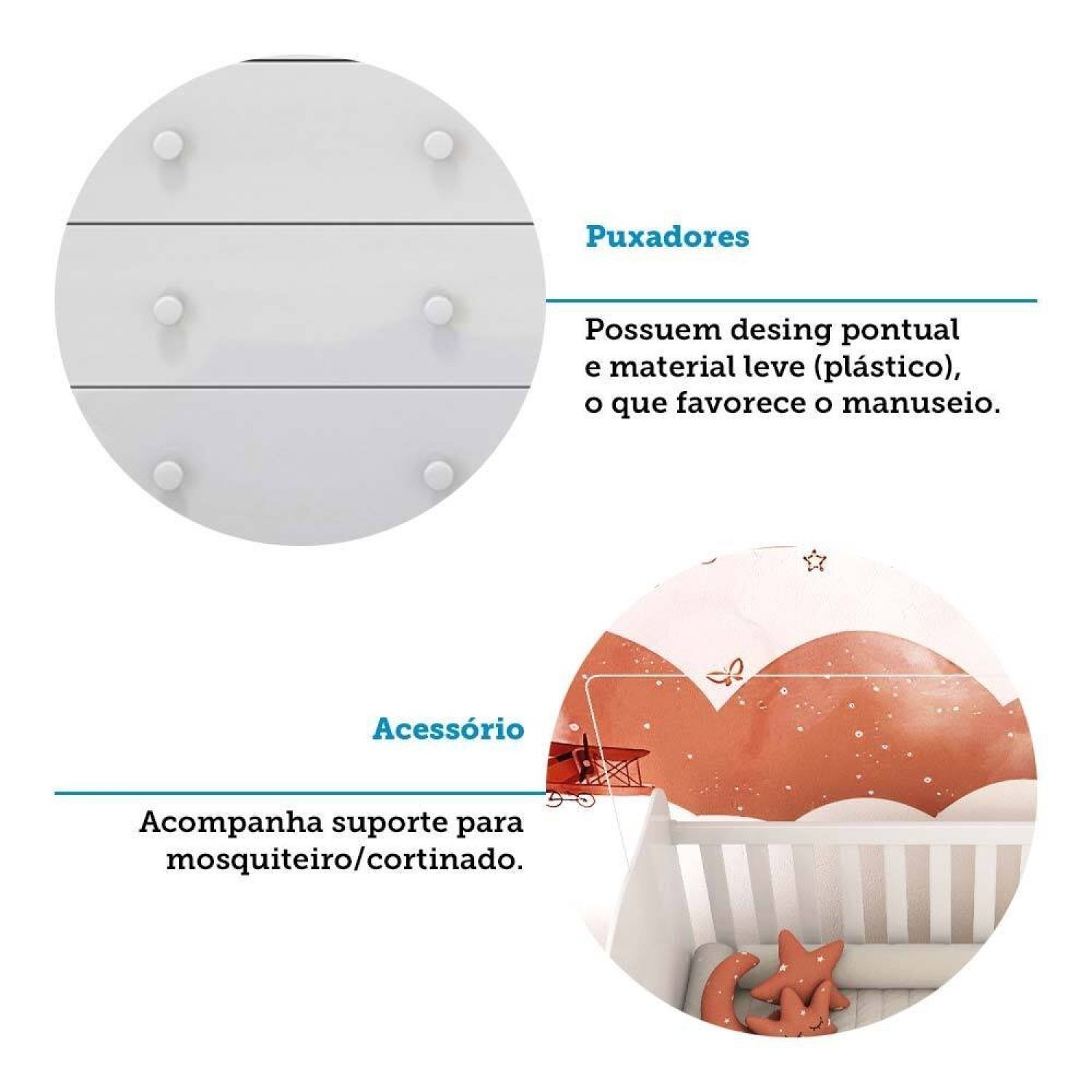 Puxadores

Possuem desing pontual e material leve (plástico), o que favorece o manuseio.

Acessório

Acompanha suporte para mosquiteiro/cortinado.